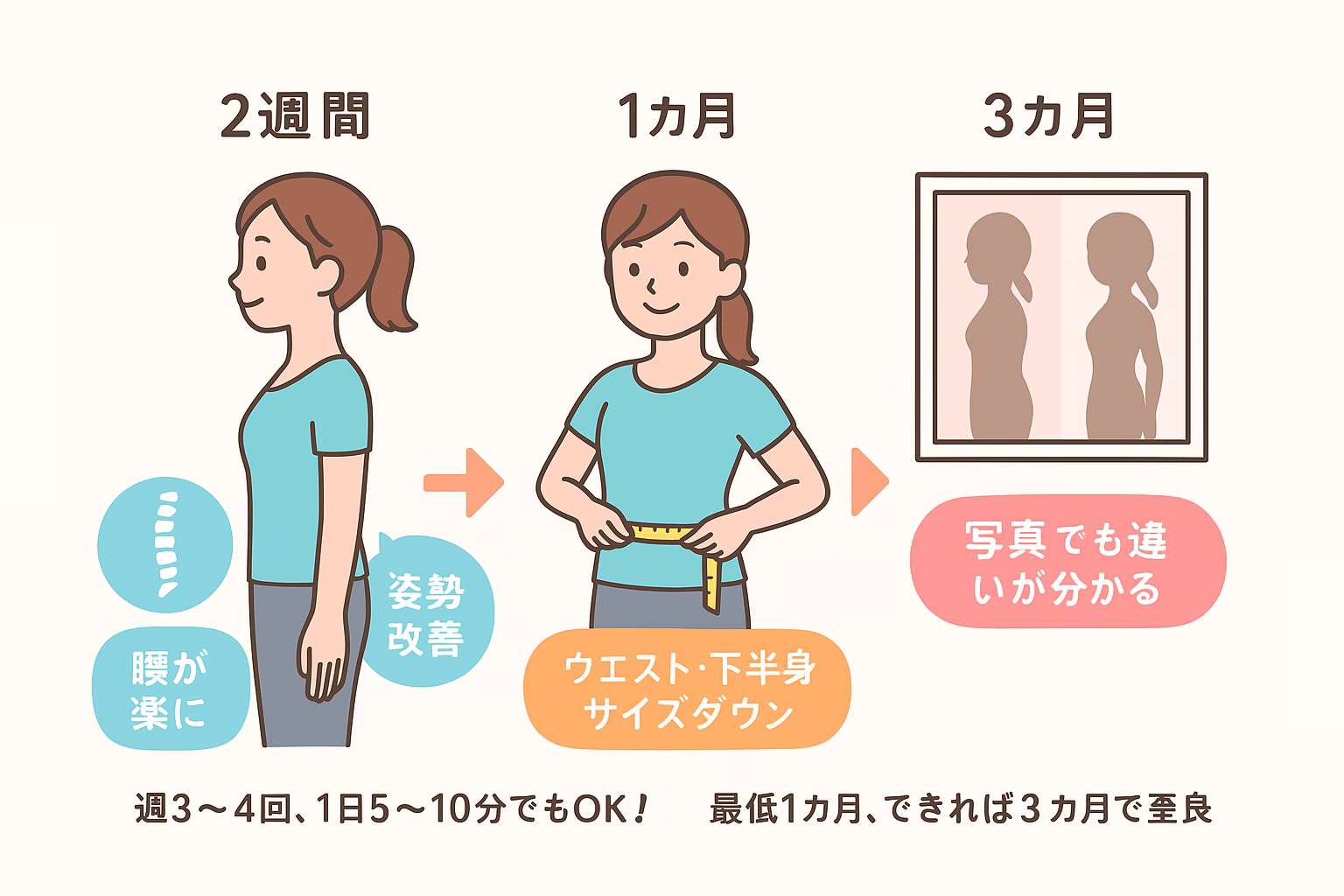 2週間

腰が楽に

姿勢改善

1カ月

ウエスト·下半身サイズダウン

3カ月

写真でも違いが分かる

週3～4回、1日5～10分でもOK！　最低1カ月、できれば3カ月で至良